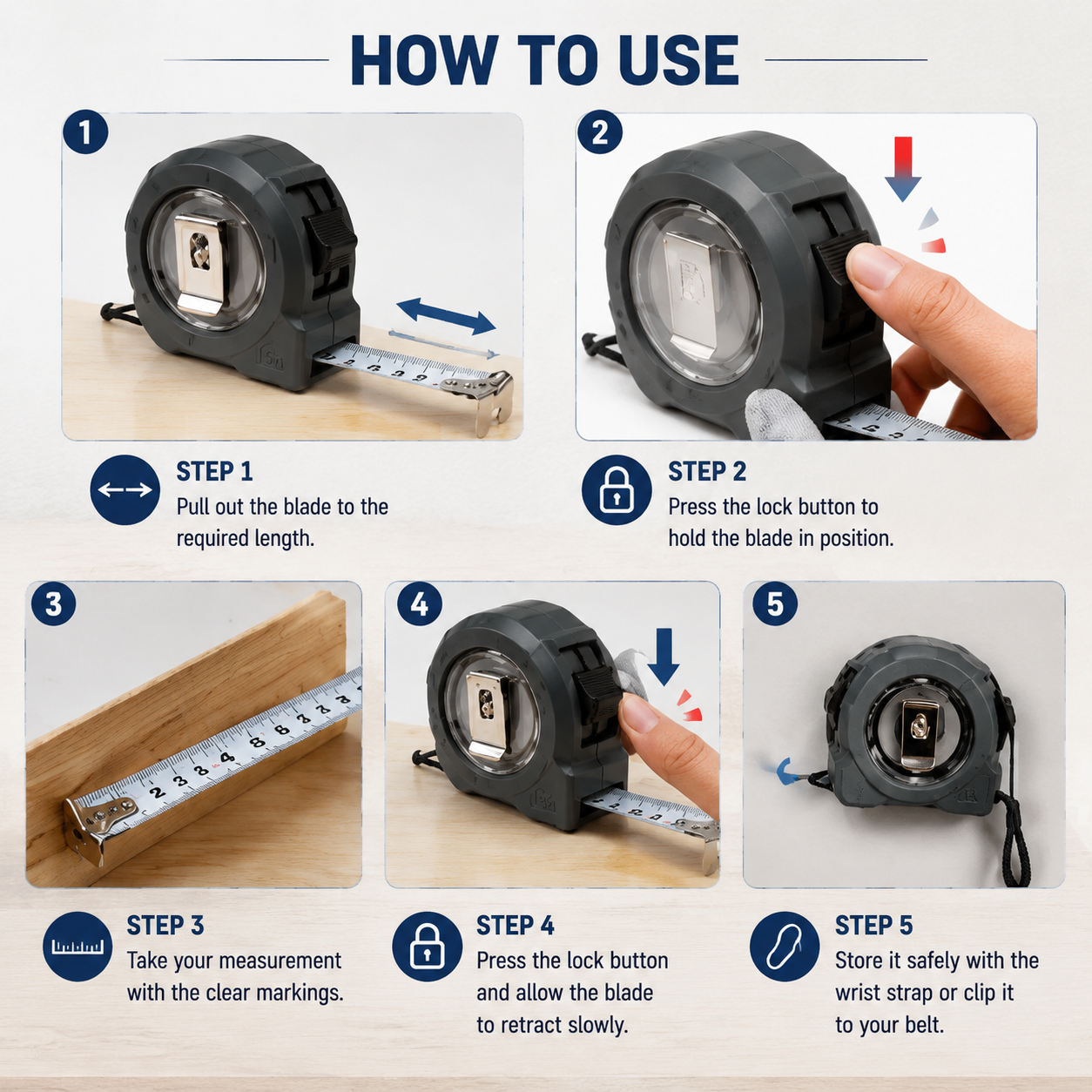 HOW TO USE

1

2

STEP 1
Pull out the blade to the required length.

STEP 2
Press the lock button to hold the blade in position.

3

4

5

STEP 3
Take your measurement with the clear markings.

STEP 4
Press the lock button and allow the blade to retract slowly.

STEP 5
Store it safely with the wrist strap or clip it to your belt.