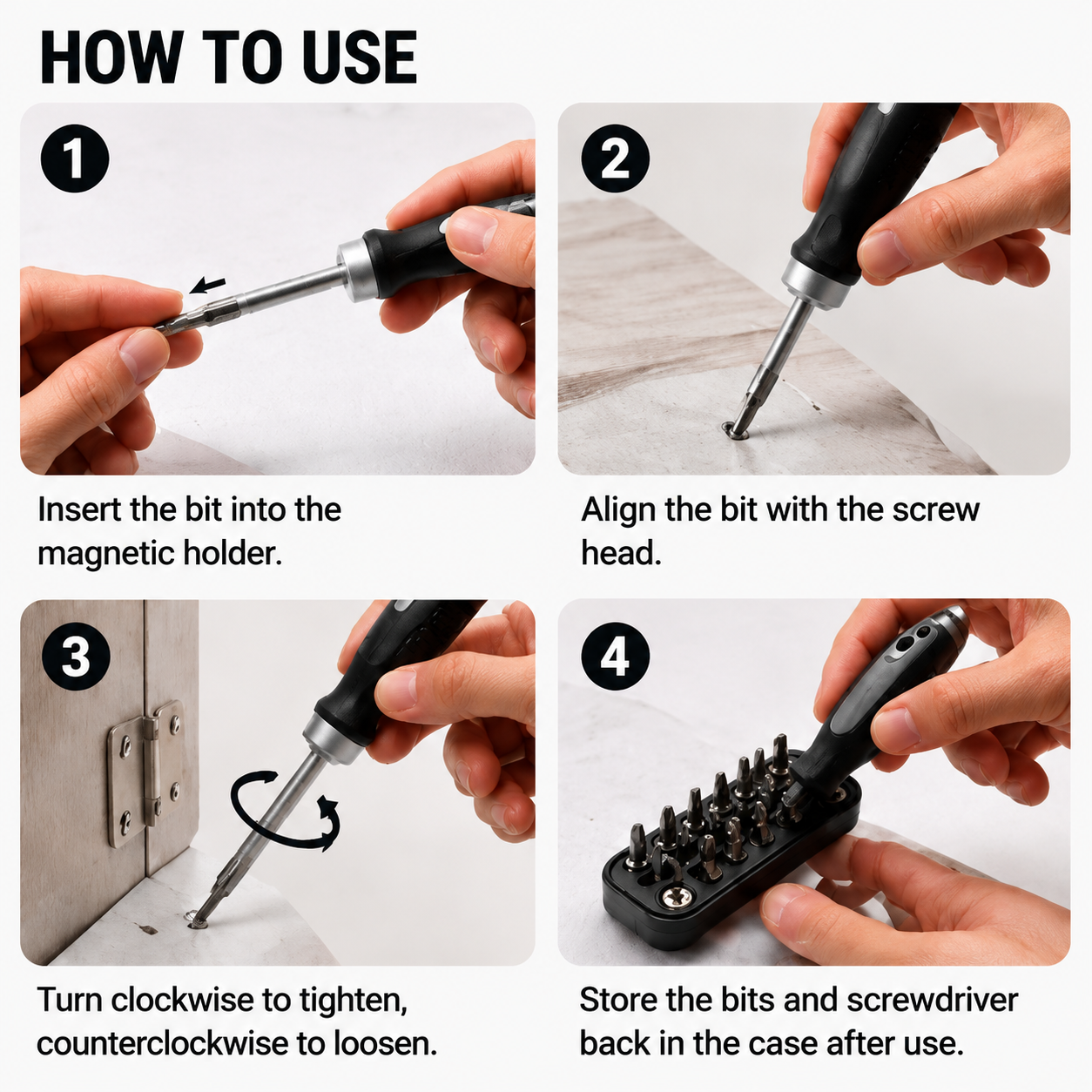 HOW TO USE

1

Insert the bit into the magnetic holder.

2

Align the bit with the screw head.

3

Turn clockwise to tighten, counterclockwise to loosen.

4

Store the bits and screwdriver back in the case after use.