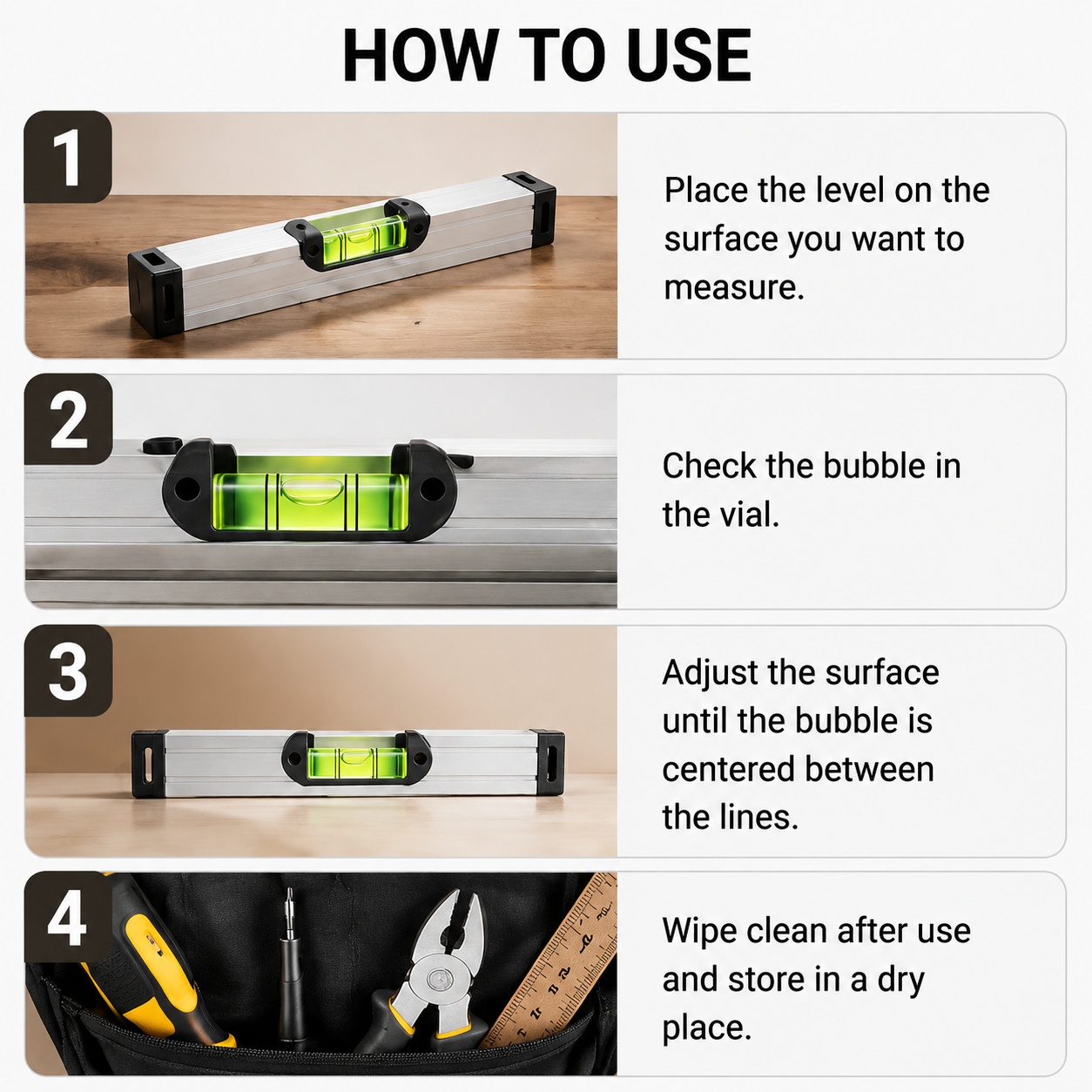 HOW TO USE

1

Place the level on the surface you want to measure.

2

Check the bubble in the vial.

3

Adjust the surface until the bubble is centered between the lines.

4

Wipe clean after use and store in a dry place.