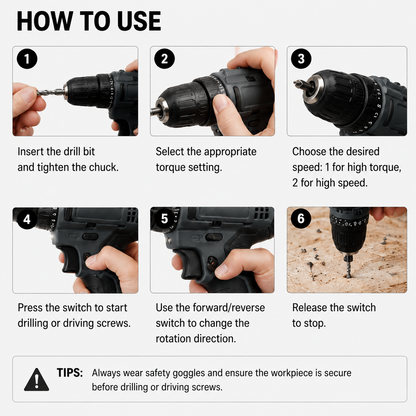 HOW TO USE

1

Insert the drill bit and tighten the chuck.

2

Select the appropriate torque setting.

3

Choose the desired speed: 1 for high torque, 2 for high speed.

4

Press the switch to start drilling or driving screws.

5

Use the forward/reverse switch to change the rotation direction.

6

Release the switch to stop.

TIPS: Always wear safety goggles and ensure the workpiece is secure before drilling or driving screws.