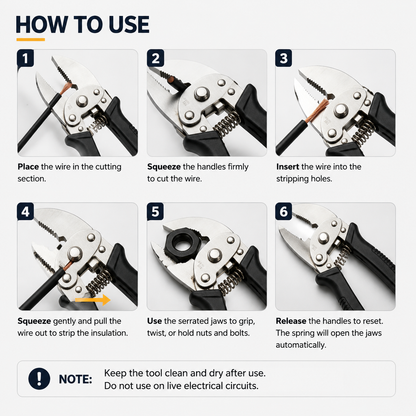 HOW TO USE

1

Place the wire in the cutting section.

2

Squeeze the handles firmly to cut the wire.

3

Insert the wire into the stripping holes.

4

Squeeze gently and pull the wire out to strip the insulation.

5

Use the serrated jaws to grip, twist, or hold nuts and bolts.

6

Release the handles to reset. The spring will open the jaws automatically.

!

NOTE: Keep the tool clean and dry after use. Do not use on live electrical circuits.