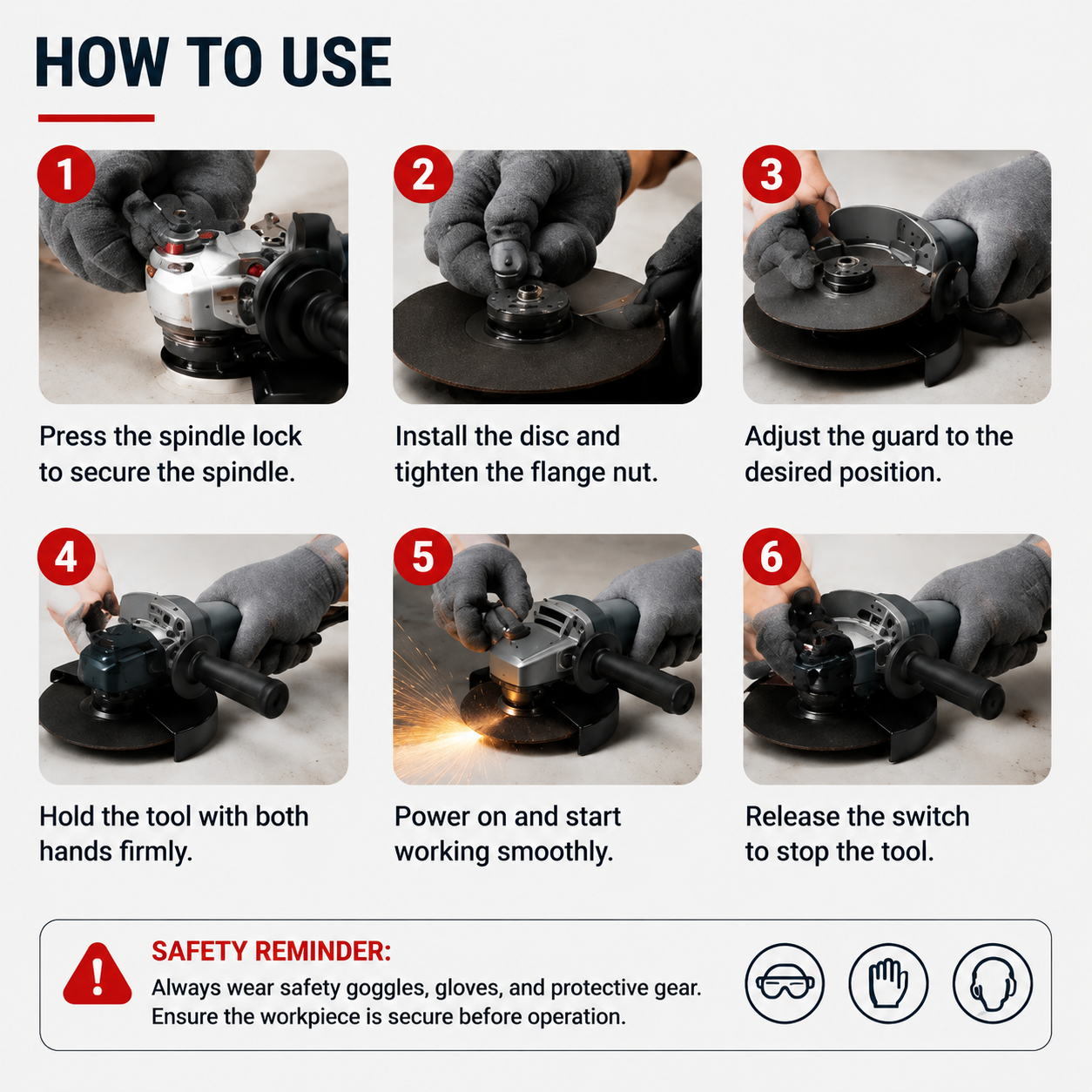 HOW TO USE

1
Press the spindle lock to secure the spindle.

2
Install the disc and tighten the flange nut.

3
Adjust the guard to the desired position.

4
Hold the tool with both hands firmly.

5
Power on and start working smoothly.

6
Release the switch to stop the tool.

SAFETY REMINDER:
Always wear safety goggles, gloves, and protective gear.
Ensure the workpiece is secure before operation.